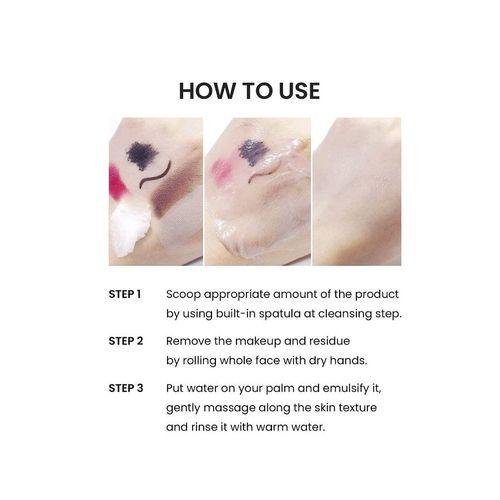 HOW TO USE

STEP 1 Scoop appropriate amount of the product by using built-in spatula at cleansing step.

STEP 2 Remove the makeup and residue by rolling whole face with dry hands.

STEP 3 Put water on your palm and emulsify it, gently massage along the skin texture and rinse it with warm water.